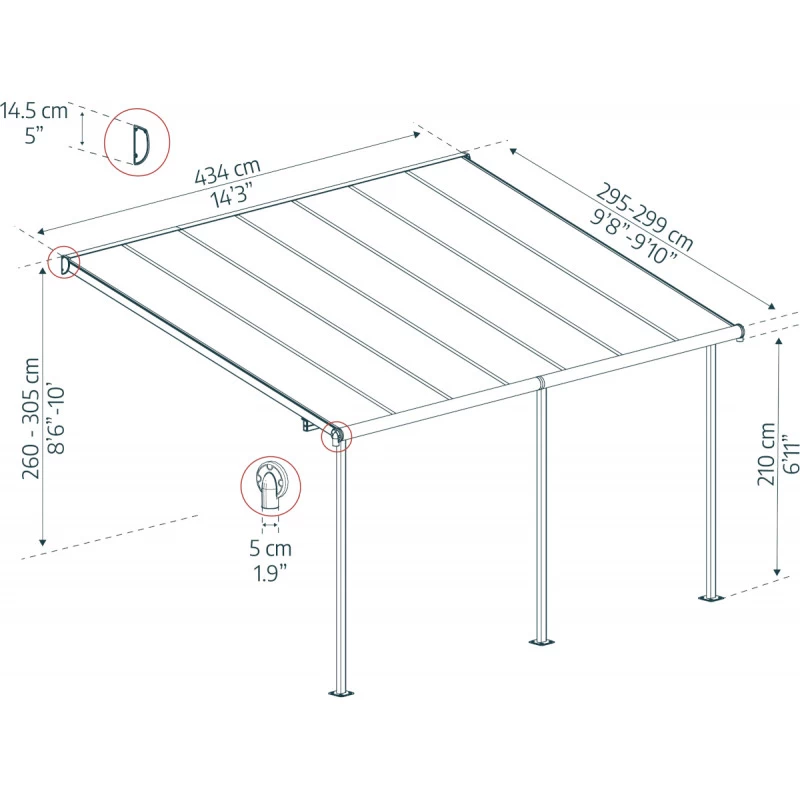 14.5 cm
5”

434 cm
14’3”

295-299 cm
9’8”-9’10”

260 - 305 cm
8’6”-10’

5 cm
1.9”

210 cm
6’11”