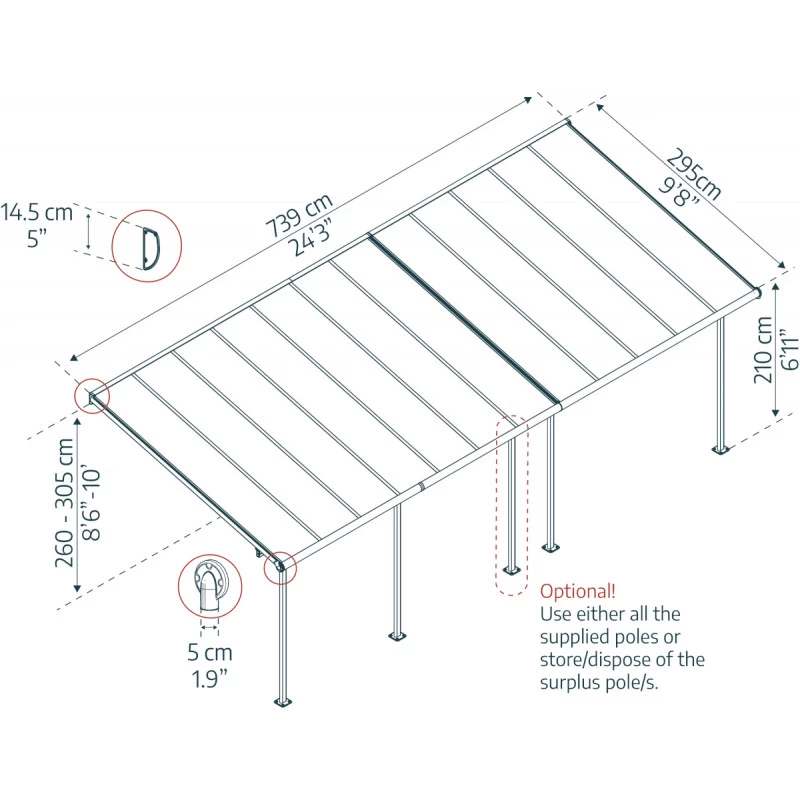 14.5 cm
5"

739 cm
24'3"

295cm
9'8"

210 cm
6'11"

260 - 305 cm
8'6"-10'

5 cm
1.9"

Optional!
Use either all the supplied poles or store/dispose of the surplus pole/s.